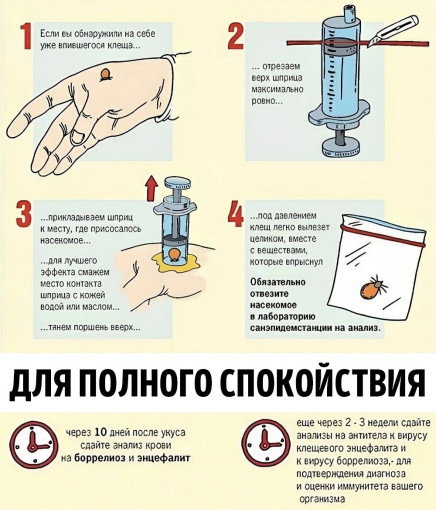 1 Если вы обнаружили на себе уже впившегося клеща...

2 ... отрезаем верх шприца максимально ровно...

3 ...прикладываем шприц к месту, где присосалось насекомое...

...для лучшего эффекта смажем место контакта шприца с кожей водой или маслом...

...тянем поршень вверх...

4 ...под давлением клещ легко вылезет целиком, вместе с веществами, которые впрыснул

Обязательно отвезите насекомое в лабораторию санэпидемстанции на анализ.

ДЛЯ ПОЛНОГО СПОКОЙСТВИЯ

через 10 дней после укуса сдайте анализ крови на боррелиоз и энцефалит

еще через 2 - 3 недели сдайте анализы на антитела к вирусу клещевого энцефалита и к вирусу боррелиоза,- для подтверждения диагноза и оценки иммунитета вашего организма